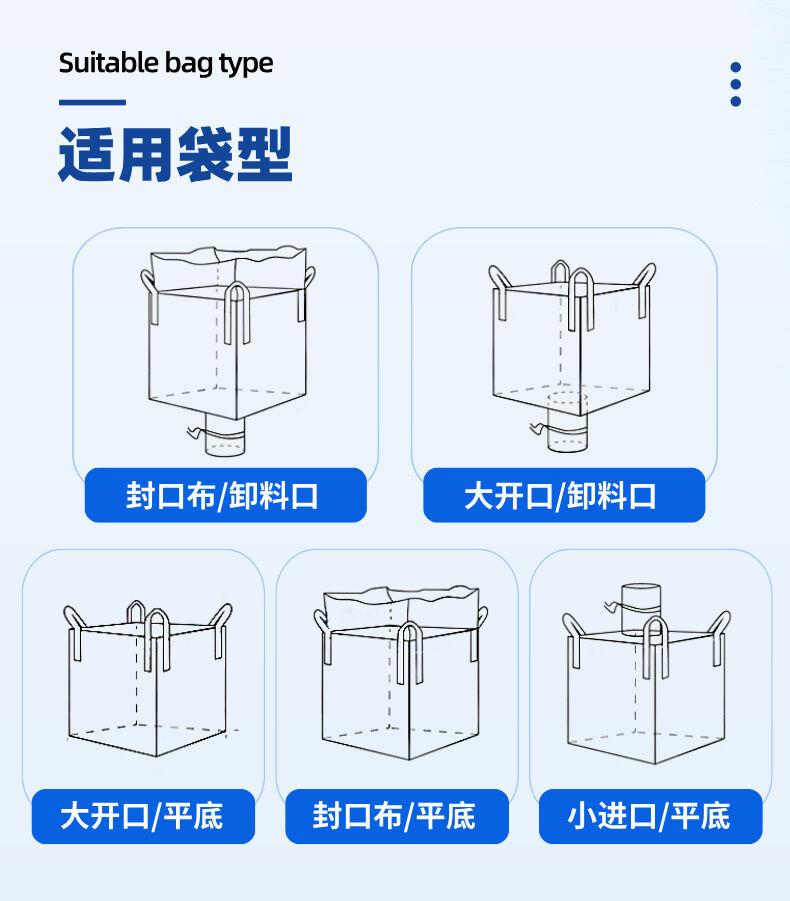 Suitable bag type

适用袋型

封口布/卸料口

大开口/卸料口

大开口/平底

封口布/平底

小进口/平底